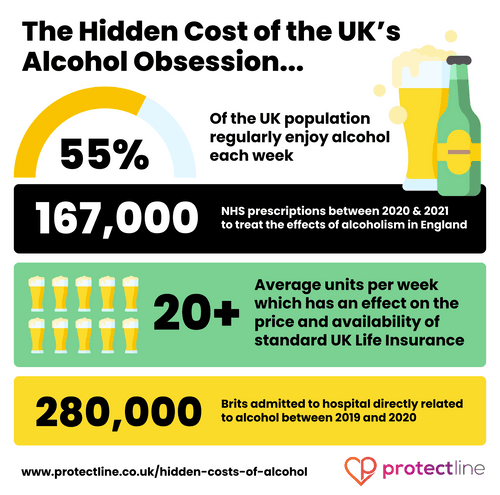 The Hidden Cost of the UK's Alcohol Obsession...

55%

Of the UK population regularly enjoy alcohol each week

167,000

NHS prescriptions between 2020 & 2021 to treat the effects of alcoholism in England

20+

Average units per week which has an effect on the price and availability of standard UK Life Insurance

280,000

Brits admitted to hospital directly related to alcohol between 2019 and 2020

www.protectline.co.uk/hidden-costs-of-alcohol

protectline