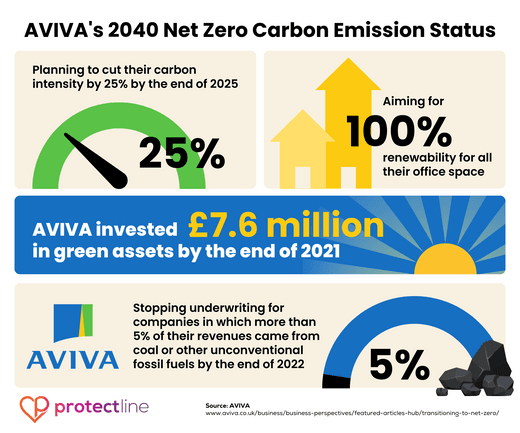 AVIVA's 2040 Net Zero Carbon Emission Status

Planning to cut their carbon intensity by 25% by the end of 2025

25%

Aiming for

100%

renewability for all their office space

AVIVA invested £7.6 million in green assets by the end of 2021

AVIVA

Stopping underwriting for companies in which more than 5% of their revenues came from coal or other unconventional fossil fuels by the end of 2022

5%

protectline

Source: AVIVA
www.aviva.co.uk/business/business-perspectives/featured-articles-hub/transitioning-to-net-zero/